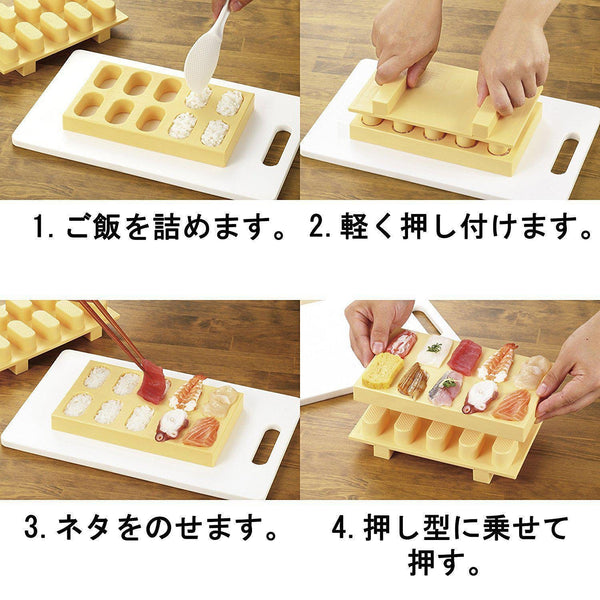 1. ご飯を詰めます。

2. 軽く押し付けます。

3. ネタをのせます。

4. 押し型に乗せて押す。